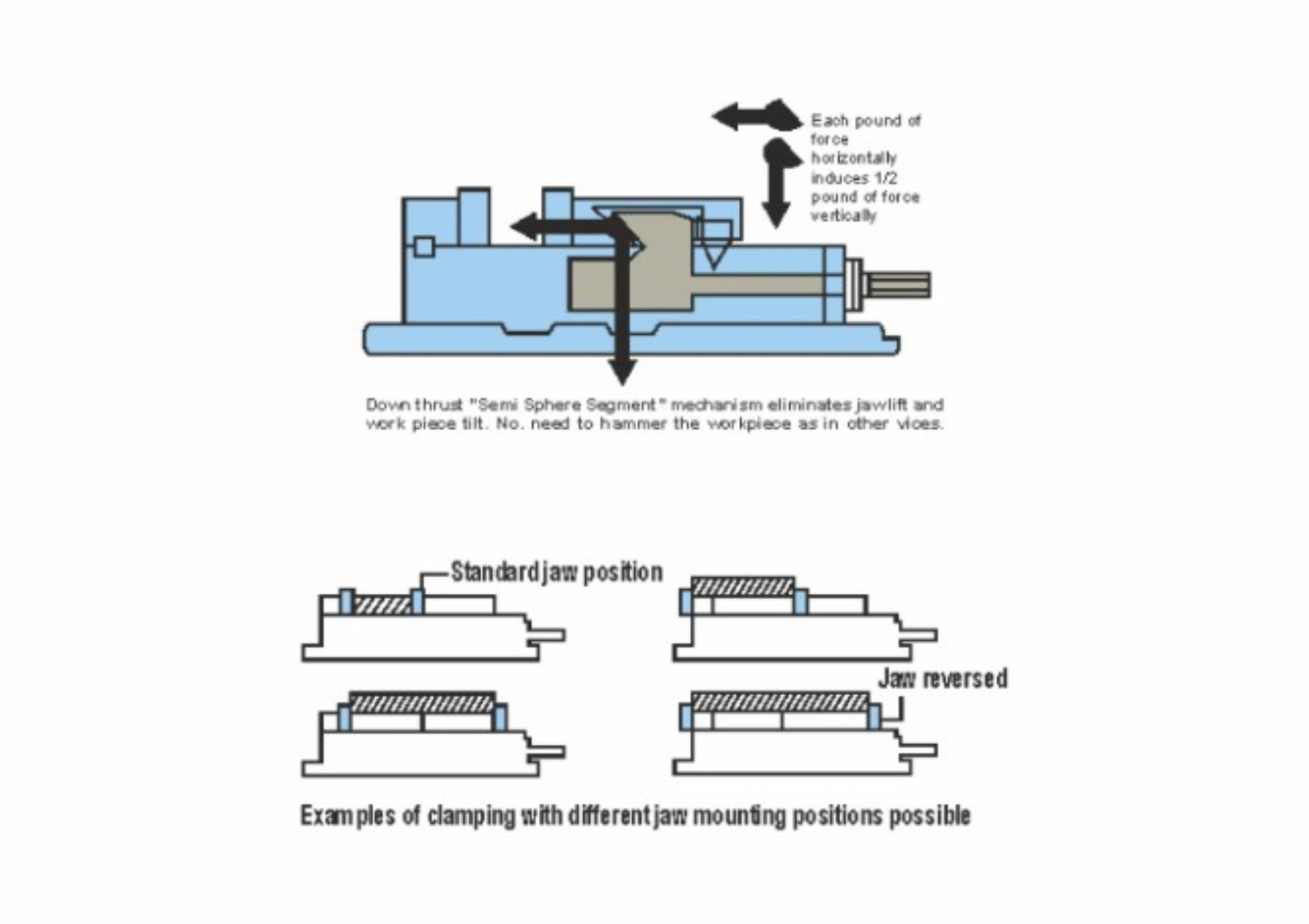 Each pound of force horizontally induces 1/2 pound of force vertically

Down thrust "Semi Sphere Segment" mechanism eliminates jawlift and work piece tilt. No. need to hammer the workpiece as in other vices.

Standard jaw position

Jaw reversed

Examples of clamping with different jaw mounting positions possible